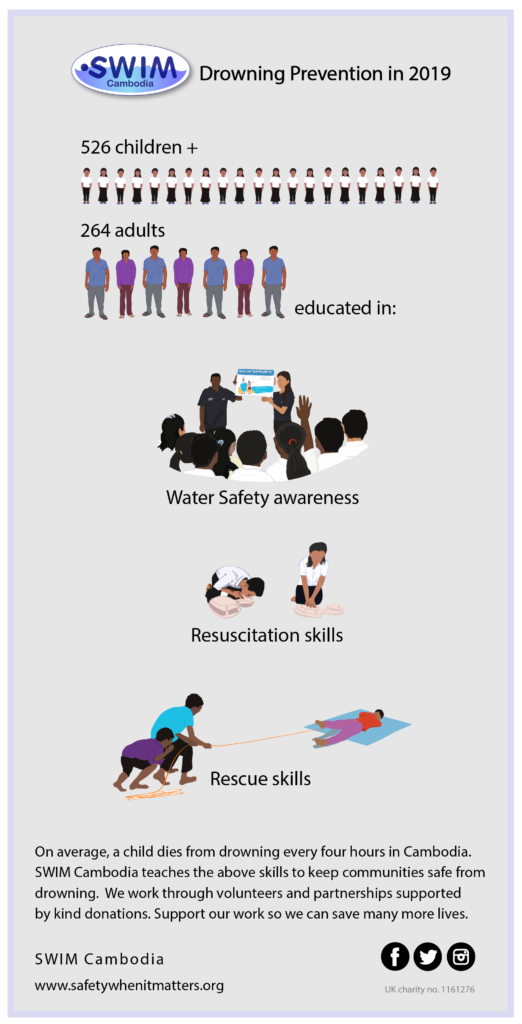 SWIM Cambodia

Drowning Prevention in 2019

526 children +

264 adults

educated in:

Water Safety awareness

Resuscitation skills

Rescue skills

On average, a child dies from drowning every four hours in Cambodia. SWIM Cambodia teaches the above skills to keep communities safe from drowning. We work through volunteers and partnerships supported by kind donations. Support our work so we can save many more lives.

SWIM Cambodia

www.safetywhenitmatters.org

UK charity no. 1161276